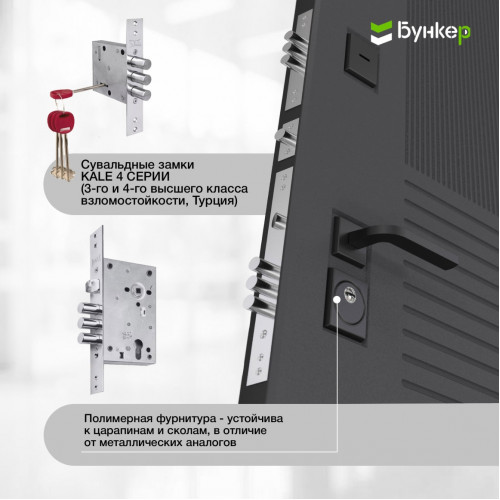 Бункер

Сувальдные замки
KALE 4 СЕРИИ
(3-го и 4-го высшего класса взломостойкости, Турция)

Полимерная фурнитура - устойчива к царапинам и сколам, в отличие от металлических аналогов